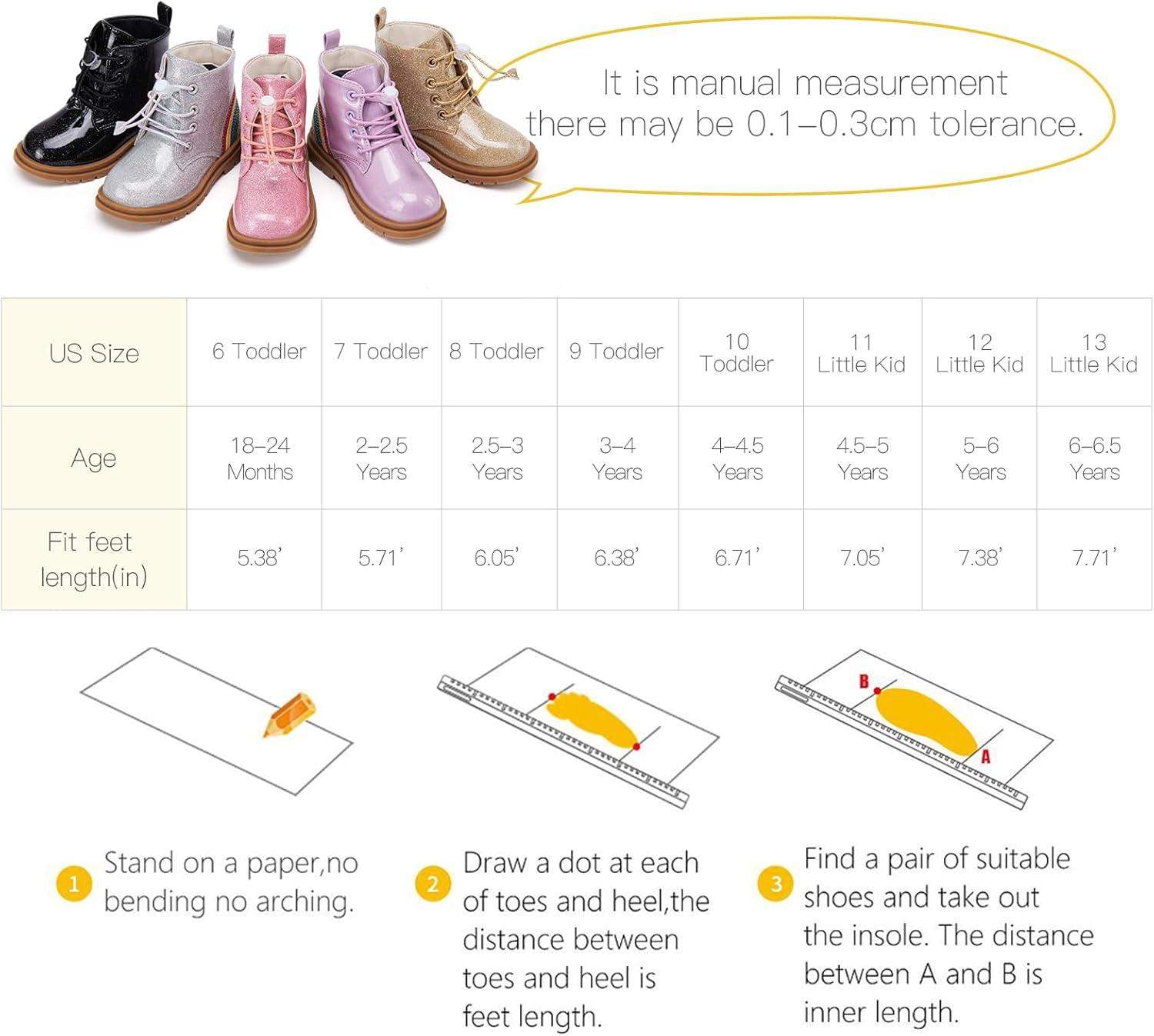 It is manual measurement there may be 0.1–0.3cm tolerance.

| US Size | 6 Toddler | 7 Toddler | 8 Toddler | 9 Toddler | 10 Toddler | 11 Little Kid | 12 Little Kid | 13 Little Kid |
|---|---|---|---|---|---|---|---|---|
| Age | 18–24 Months | 2–2.5 Years | 2.5–3 Years | 3–4 Years | 4–4.5 Years | 4.5–5 Years | 5–6 Years | 6–6.5 Years |
| Fit feet length(in) | 5.38' | 5.71' | 6.05' | 6.38' | 6.71' | 7.05' | 7.38' | 7.71' |

B

A

1 Stand on a paper,no bending no arching.

2 Draw a dot at each of toes and heel,the distance between toes and heel is feet length.

3 Find a pair of suitable shoes and take out the insole. The distance between A and B is inner length.