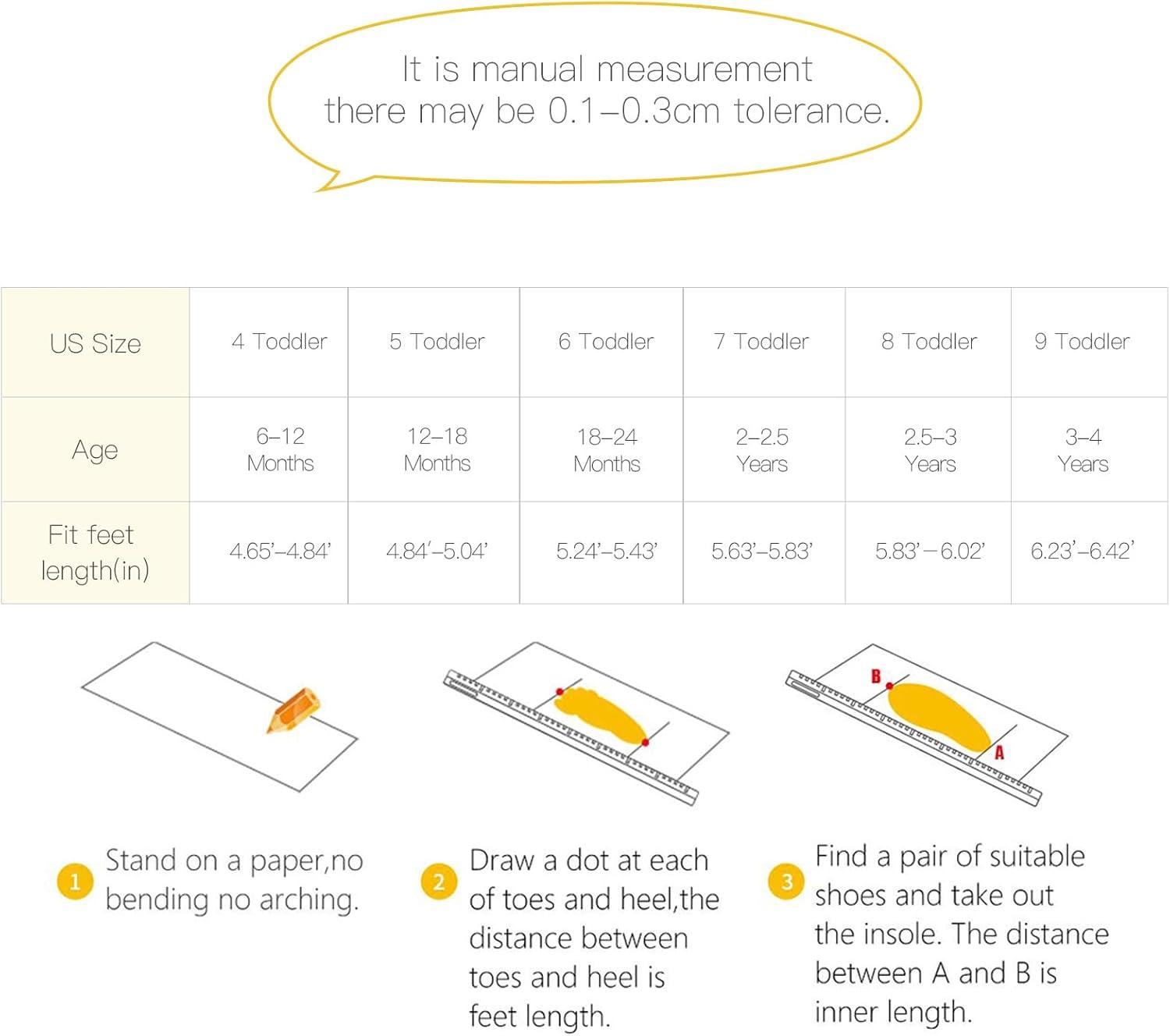 It is manual measurement
there may be 0.1–0.3cm tolerance.

| US Size | 4 Toddler | 5 Toddler | 6 Toddler | 7 Toddler | 8 Toddler | 9 Toddler |
|---|---|---|---|---|---|---|
| Age | 6–12 Months | 12–18 Months | 18–24 Months | 2–2.5 Years | 2.5–3 Years | 3–4 Years |
| Fit feet length(in) | 4.65'–4.84' | 4.84'–5.04' | 5.24'–5.43' | 5.63'–5.83' | 5.83'–6.02' | 6.23'–6.42' |

B

A

1 Stand on a paper,no bending no arching.

2 Draw a dot at each of toes and heel,the distance between toes and heel is feet length.

3 Find a pair of suitable shoes and take out the insole. The distance between A and B is inner length.